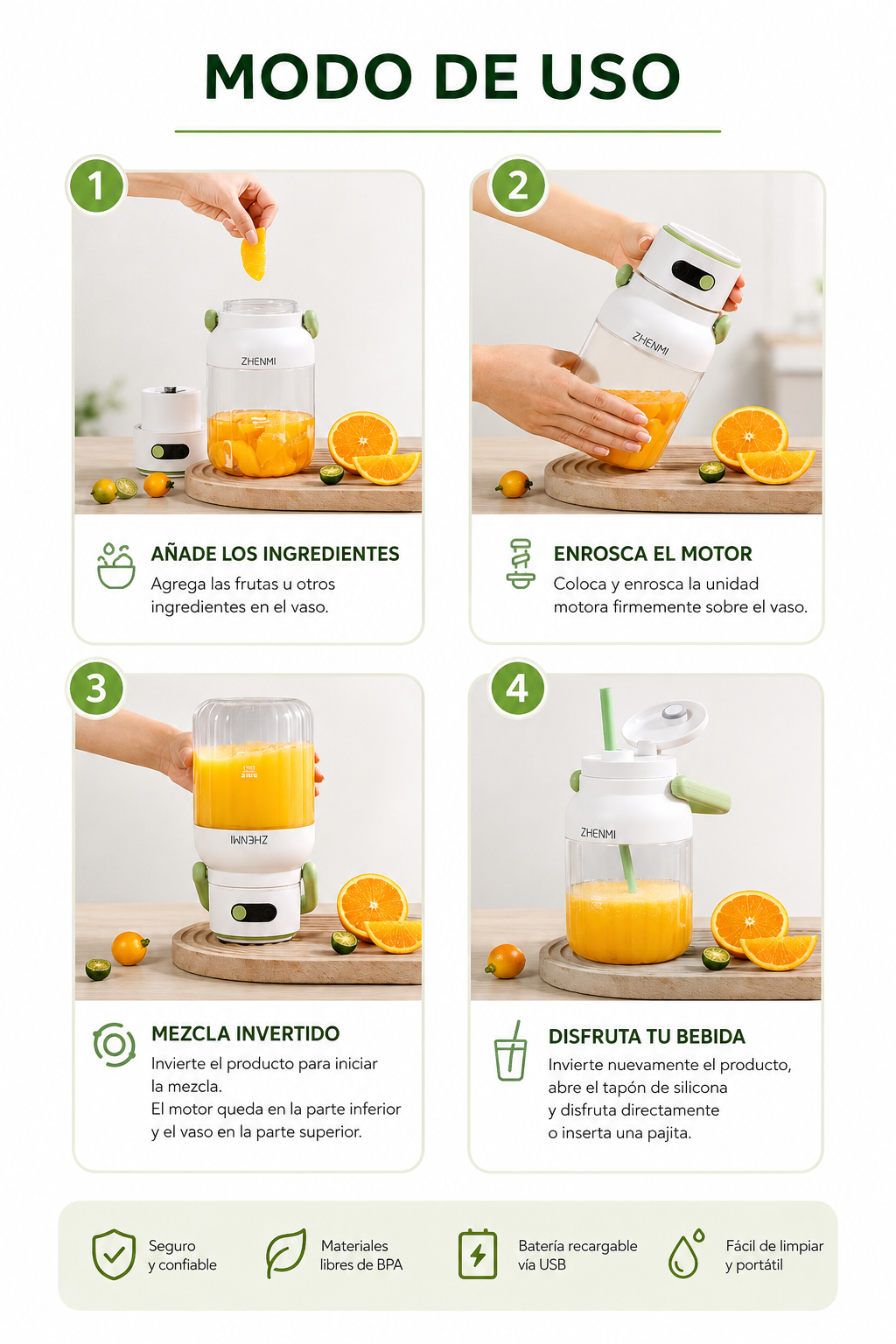 MODO DE USO

1

ZHENMI

AÑADE LOS INGREDIENTES
Agrega las frutas u otros ingredientes en el vaso.

2

ZHENMI

ENROSCA EL MOTOR
Coloca y enrosca la unidad motora firmemente sobre el vaso.

3

ZHENMI

MEZCLA INVERTIDO
Invierte el producto para iniciar la mezcla.
El motor queda en la parte inferior y el vaso en la parte superior.

4

ZHENMI

DISFRUTA TU BEBIDA
Invierte nuevamente el producto, abre el tapón de silicona y disfruta directamente o inserta una pajita.

Seguro y confiable

Materiales libres de BPA

Batería recargable vía USB

Fácil de limpiar y portátil